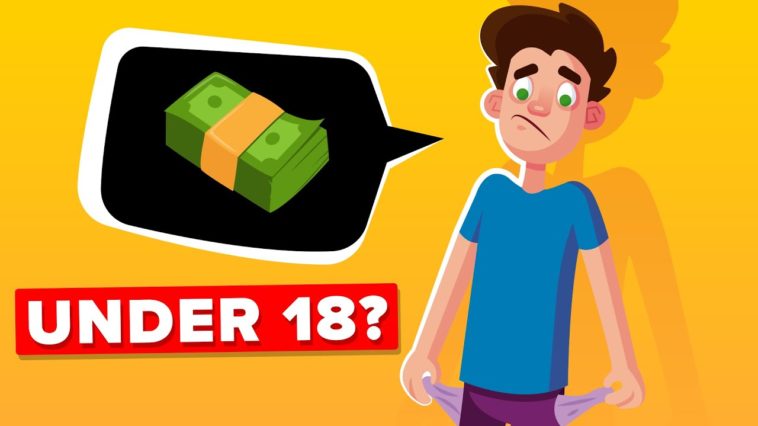 UNDER 18?