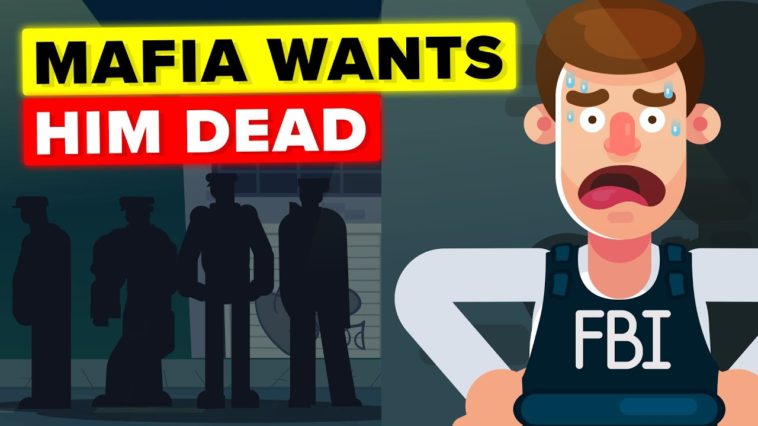 MAFIA WANTS
HIM DEAD

FBI