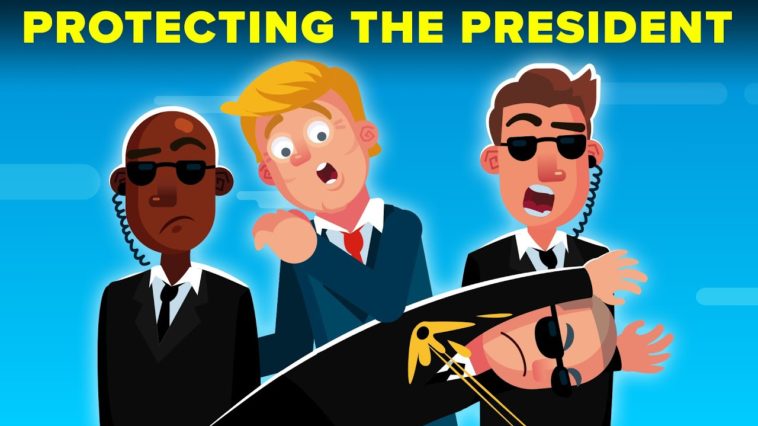 PROTECTING THE PRESIDENT