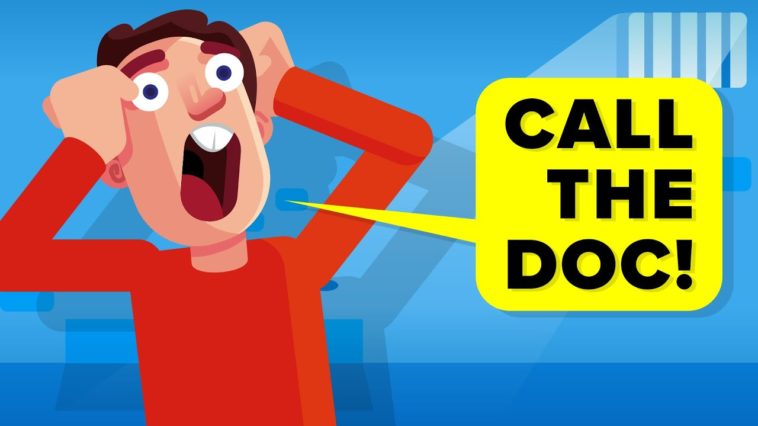 CALL THE DOC!