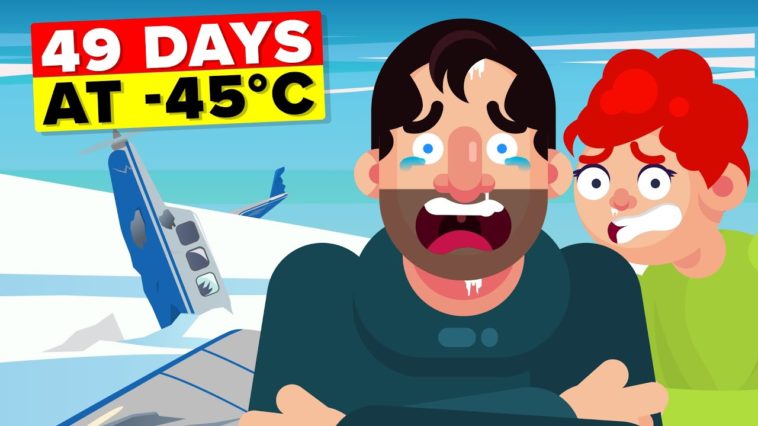 49 DAYS
AT -45°C