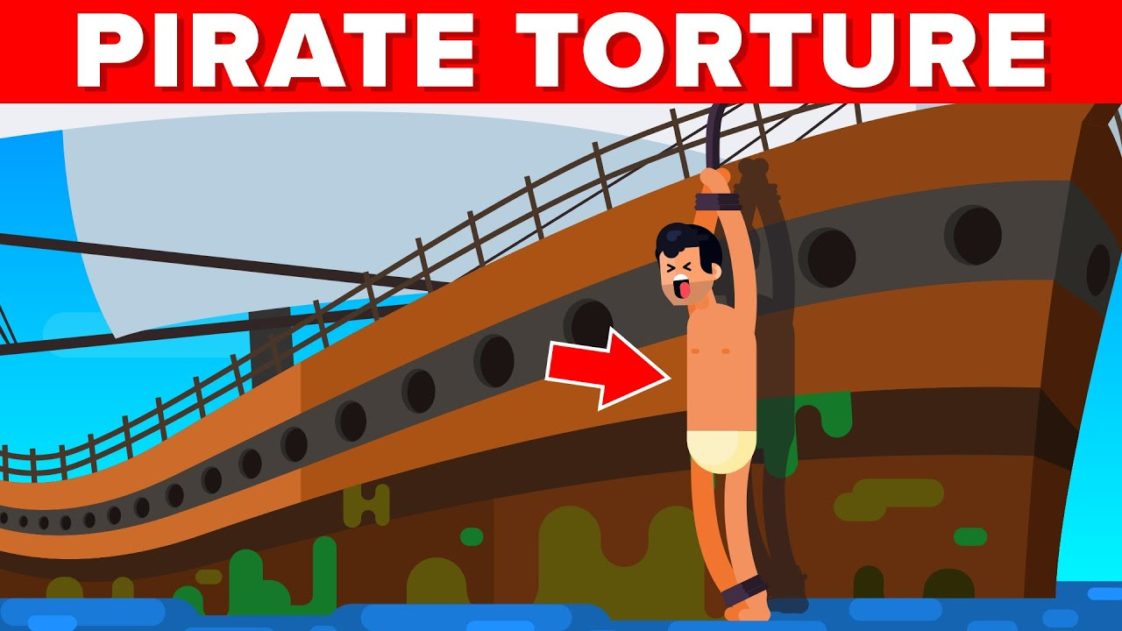 PIRATE TORTURE