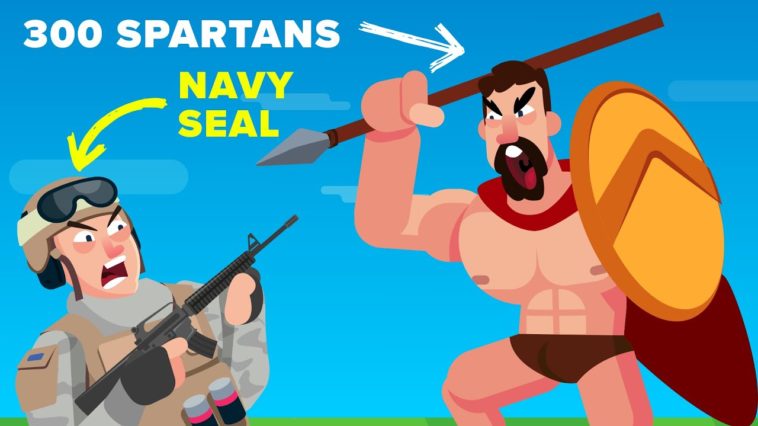 300 SPARTANS

NAVY SEAL