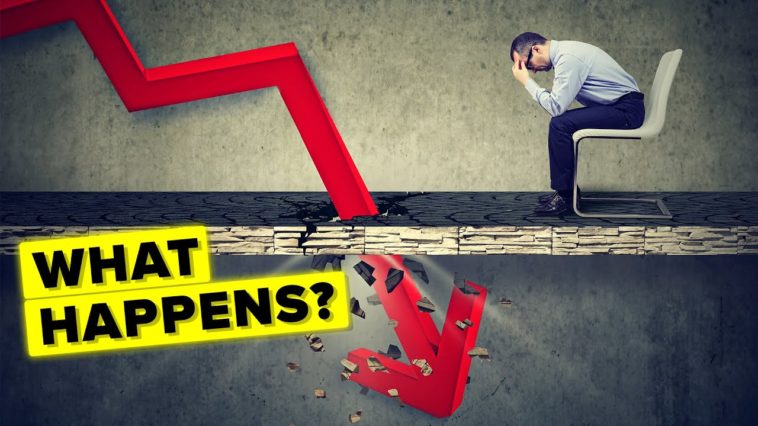 WHAT HAPPENS?