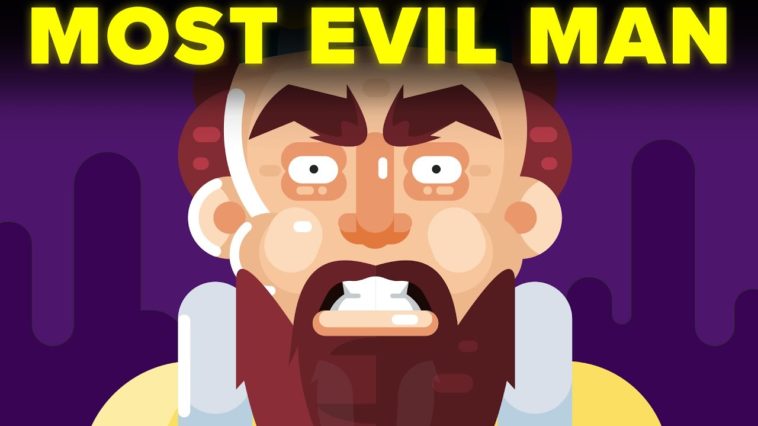 MOST EVIL MAN