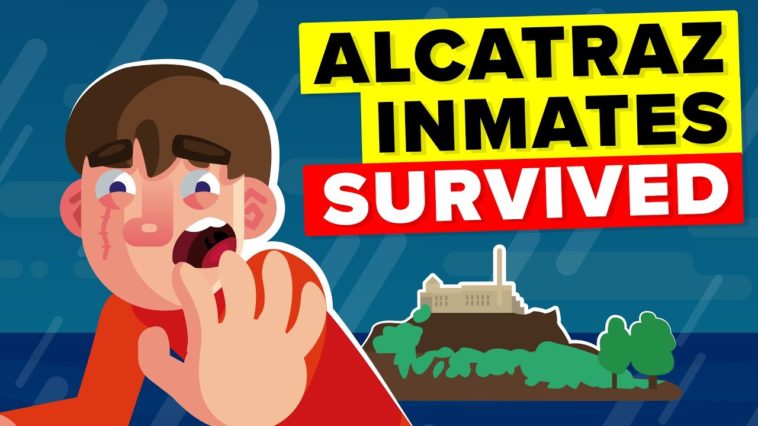 ALCATRAZ INMATES SURVIVED