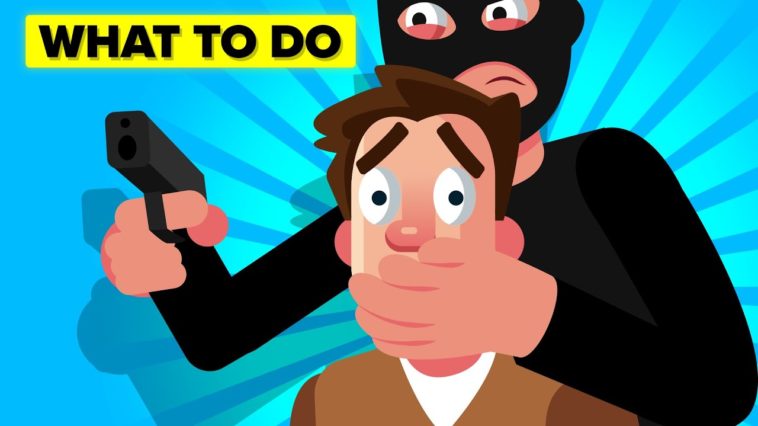 WHAT TO DO