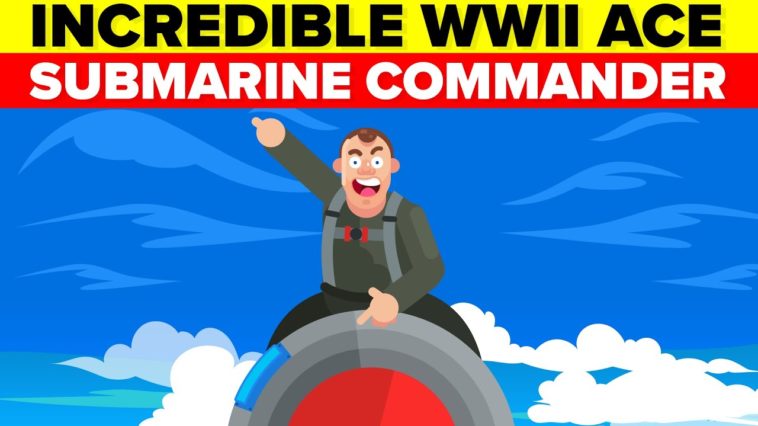 INCREDIBLE WWII ACE
SUBMARINE COMMANDER