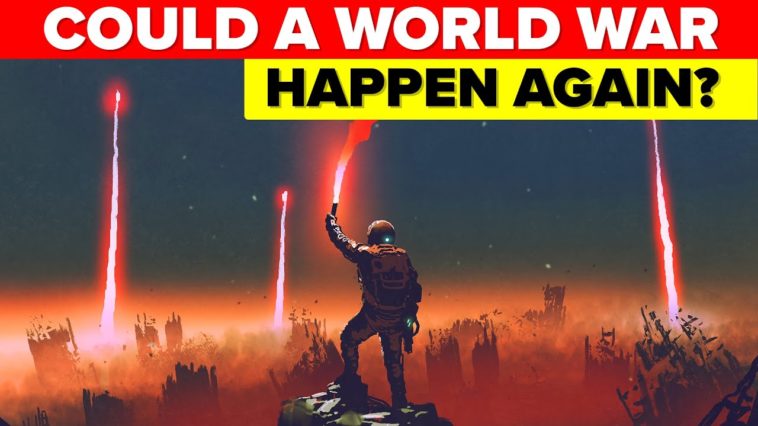 COULD A WORLD WAR
HAPPEN AGAIN?