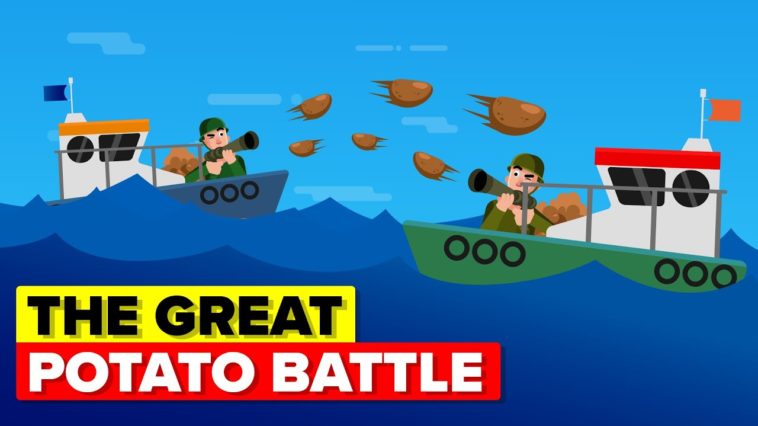 THE GREAT
POTATO BATTLE