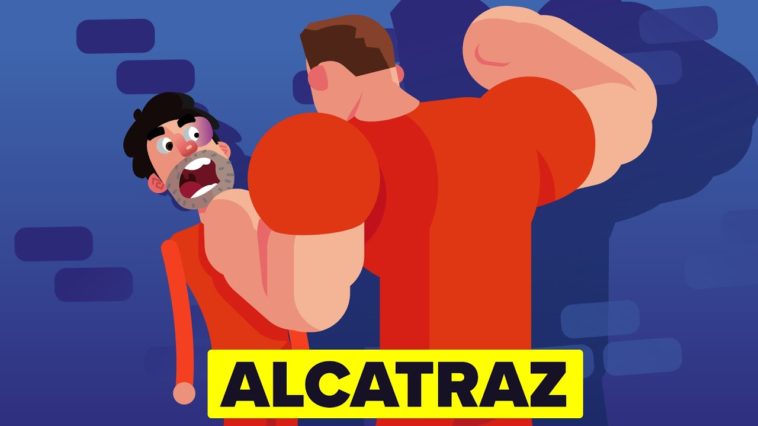 ALCATRAZ