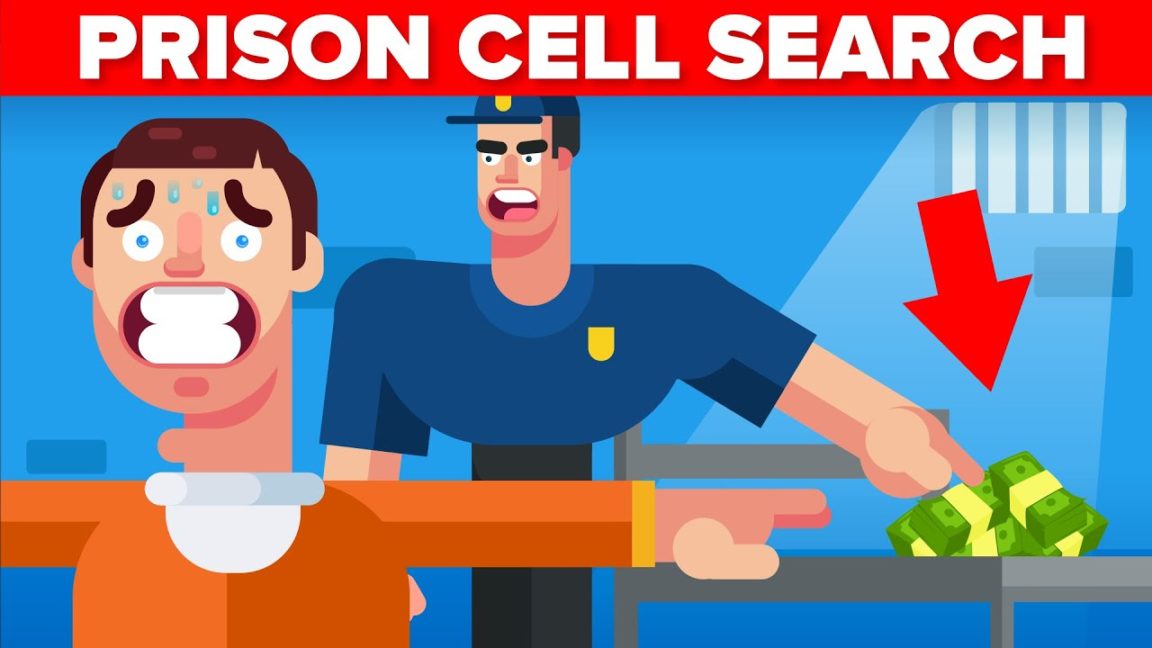 PRISON CELL SEARCH