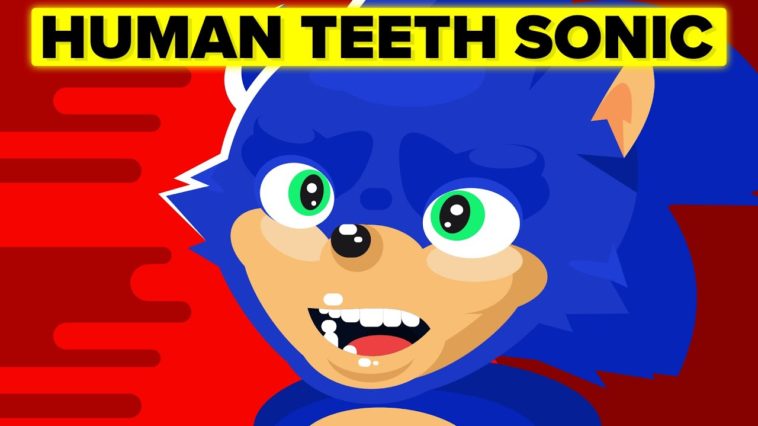 HUMAN TEETH SONIC