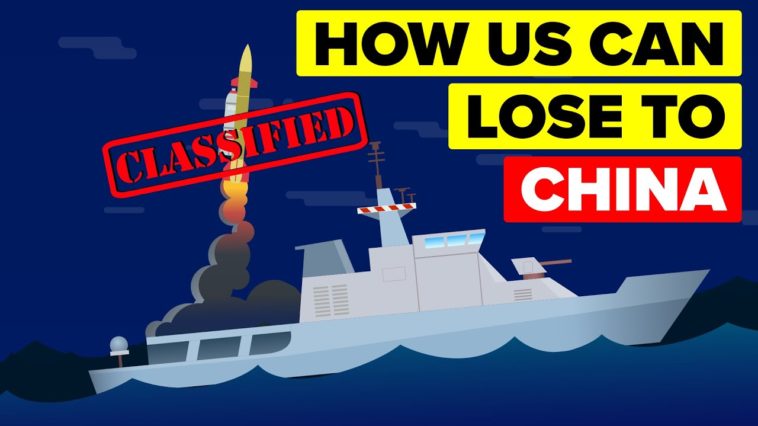 HOW US CAN LOSE TO CHINA

CLASSIFIED