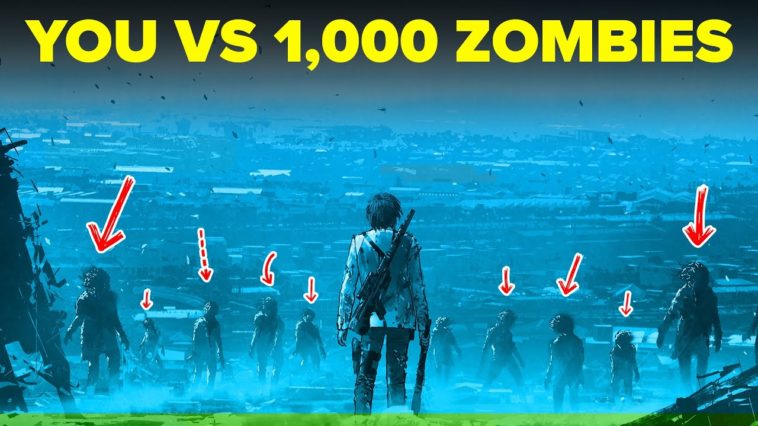 YOU VS 1,000 ZOMBIES