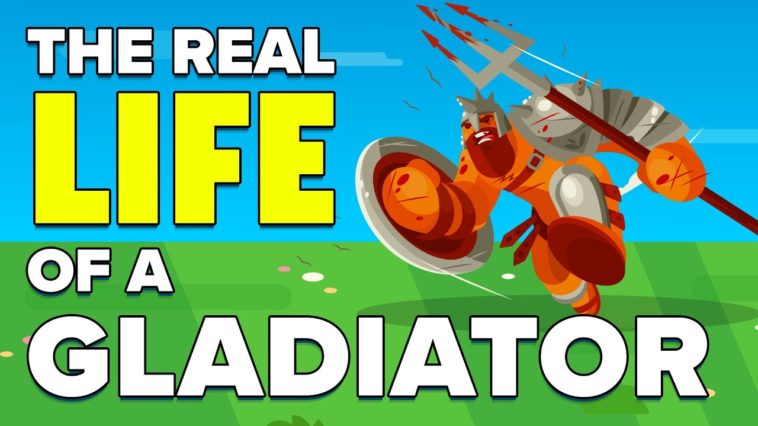 THE REAL
LIFE
OF A
GLADIATOR