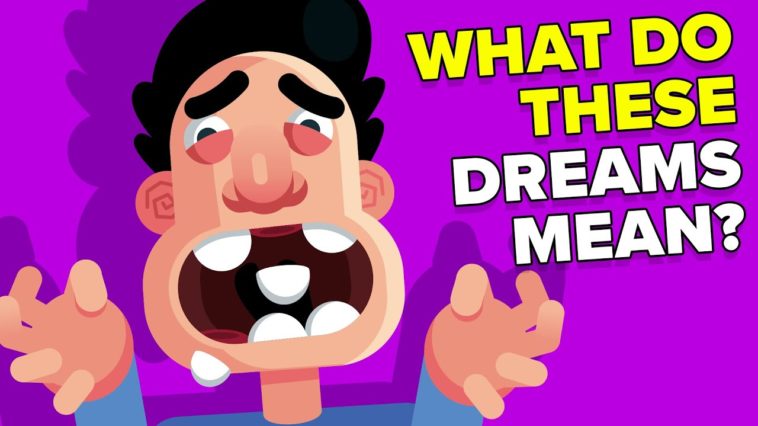 WHAT DO THESE DREAMS MEAN?