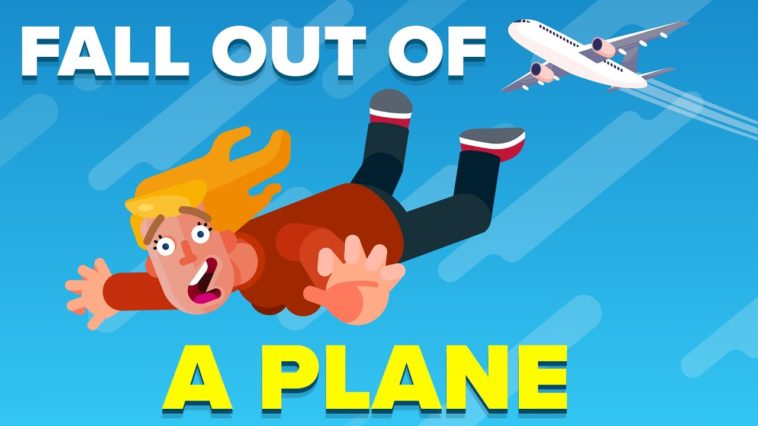 FALL OUT OF

A PLANE