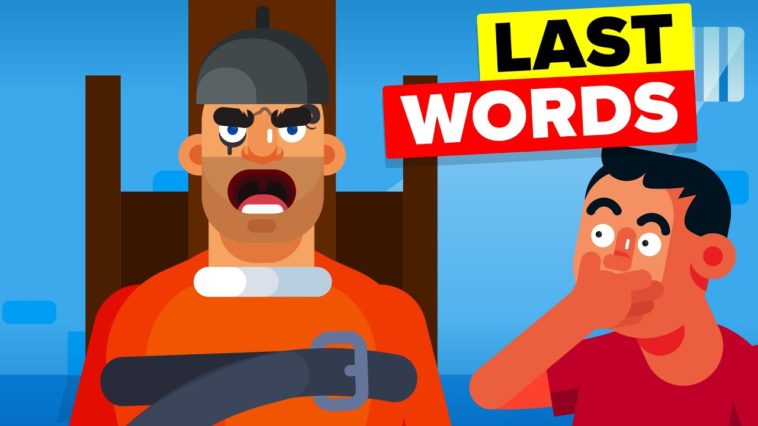 LAST
WORDS