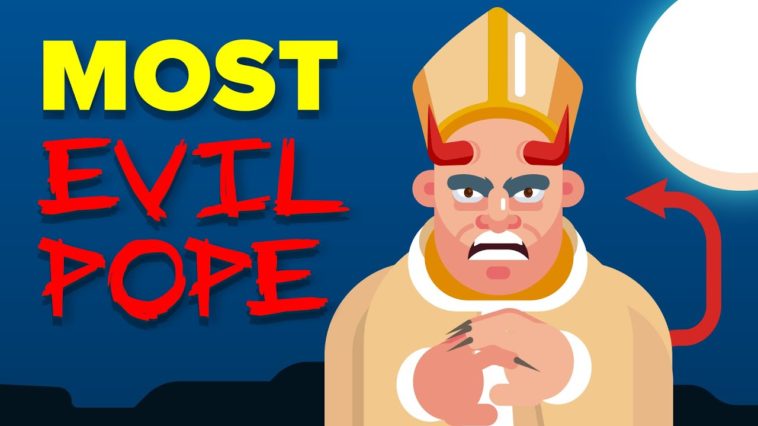 MOST
EVIL
POPE