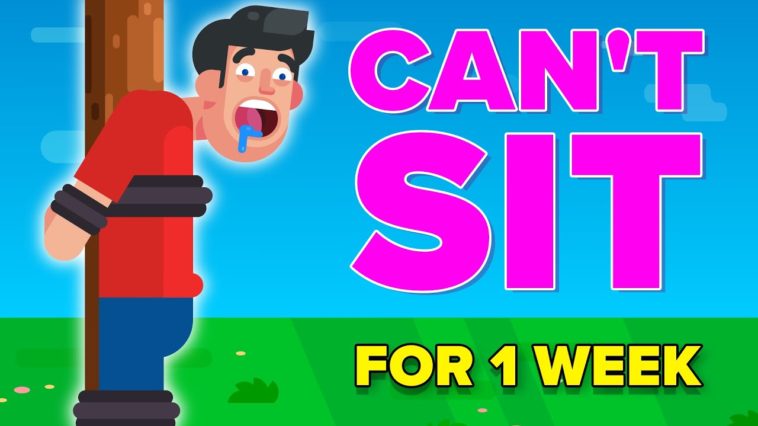 CAN'T SIT

FOR 1 WEEK