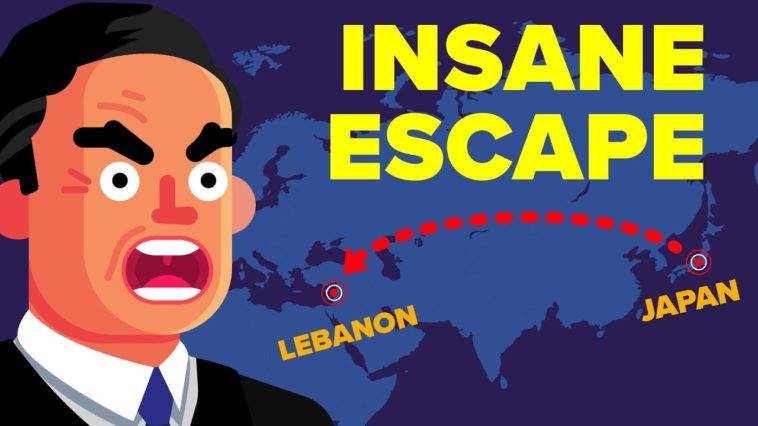 INSANE ESCAPE

LEBANON

JAPAN