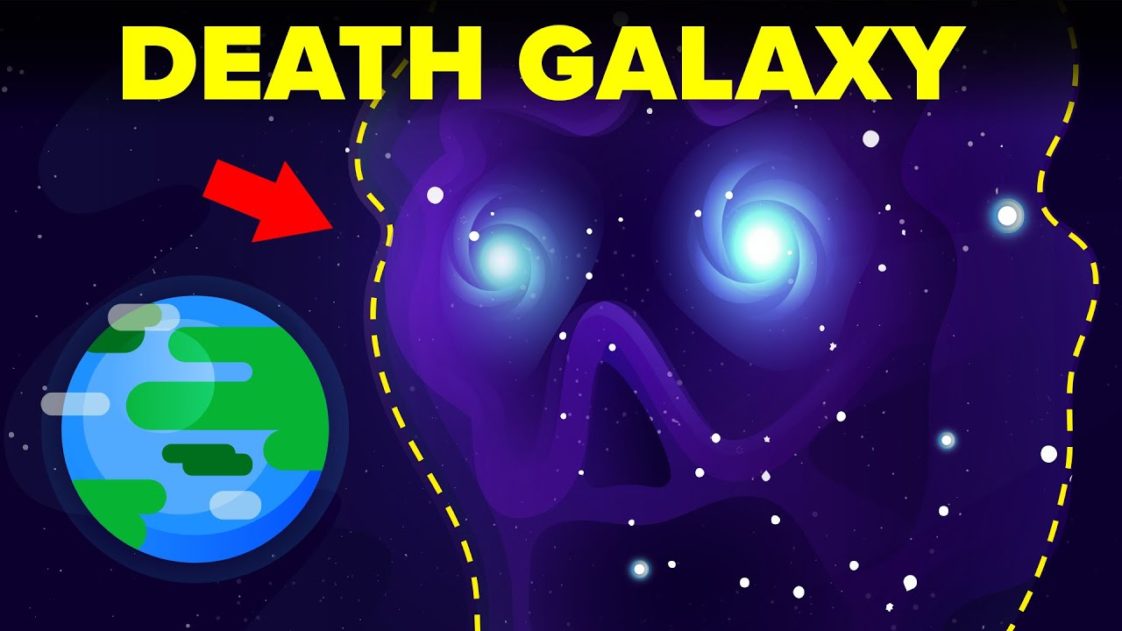 DEATH GALAXY