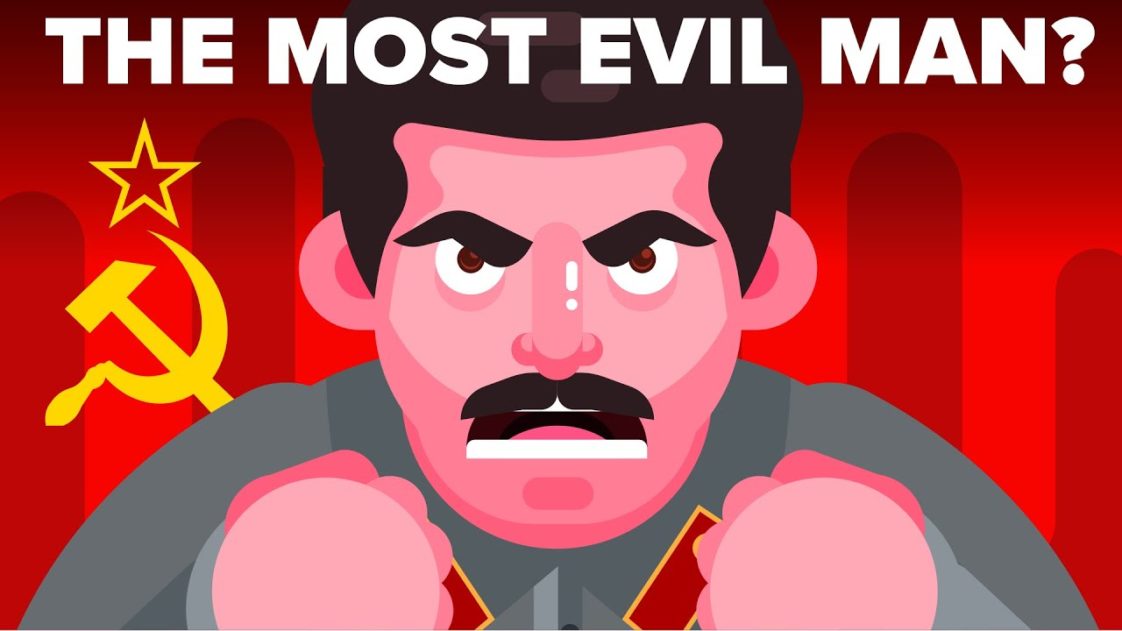 THE MOST EVIL MAN?