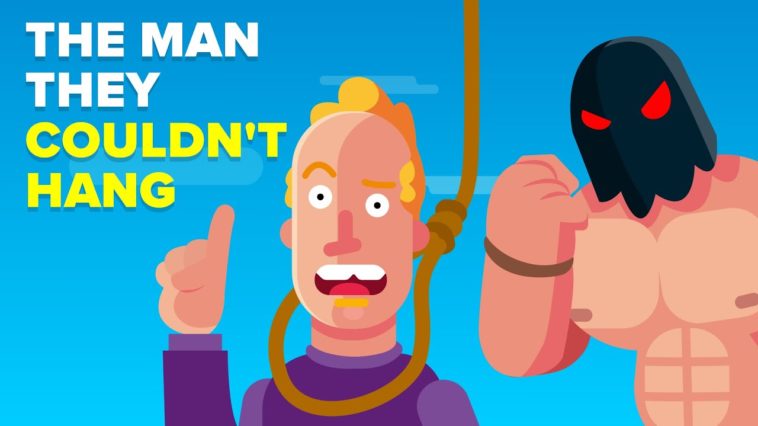 THE MAN THEY COULDN'T HANG