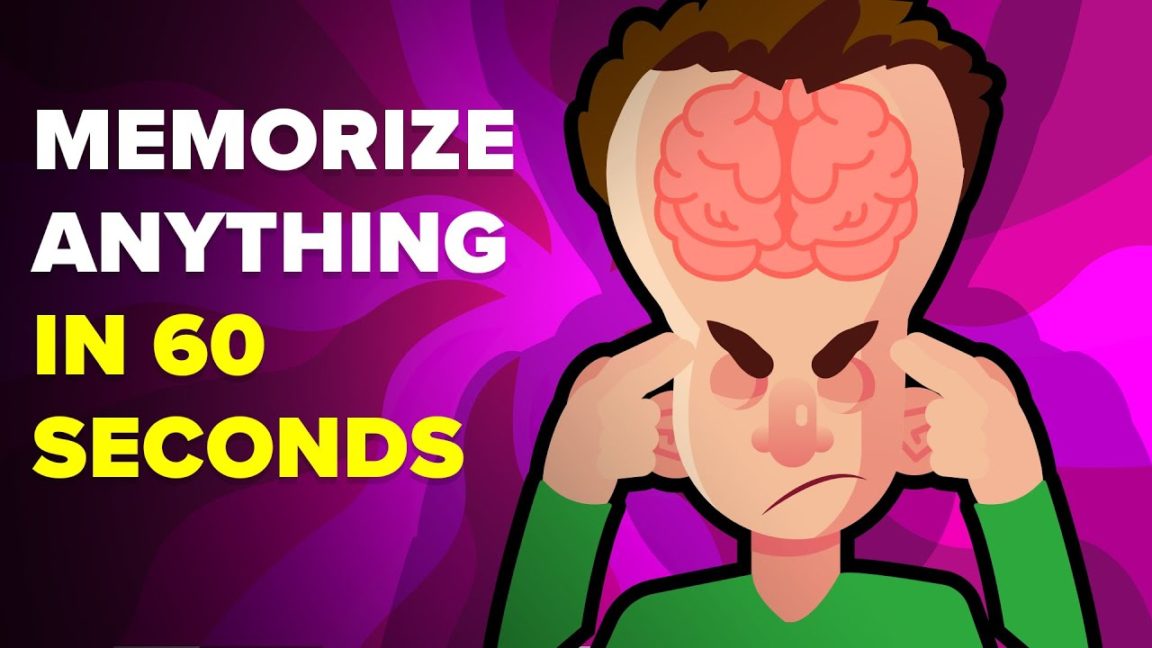 MEMORIZE ANYTHING IN 60 SECONDS