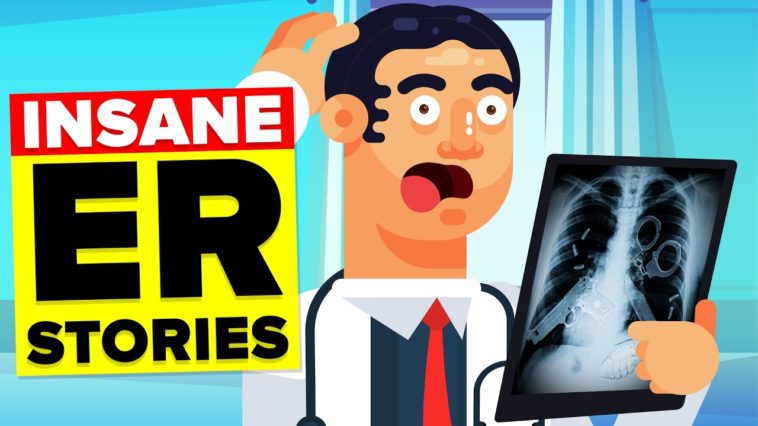 INSANE
ER
STORIES