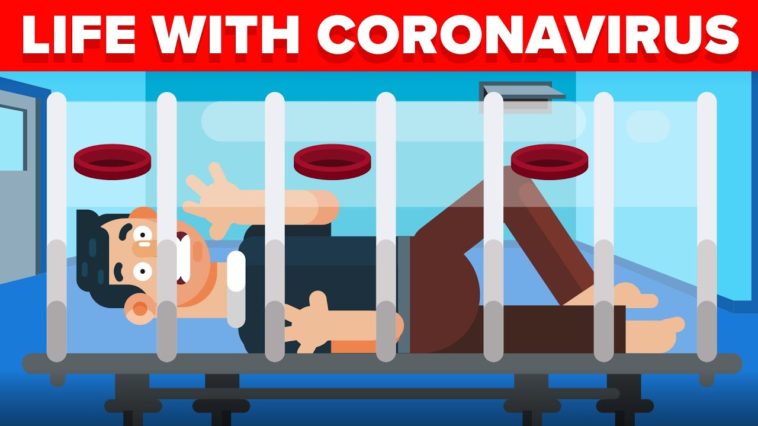 LIFE WITH CORONAVIRUS