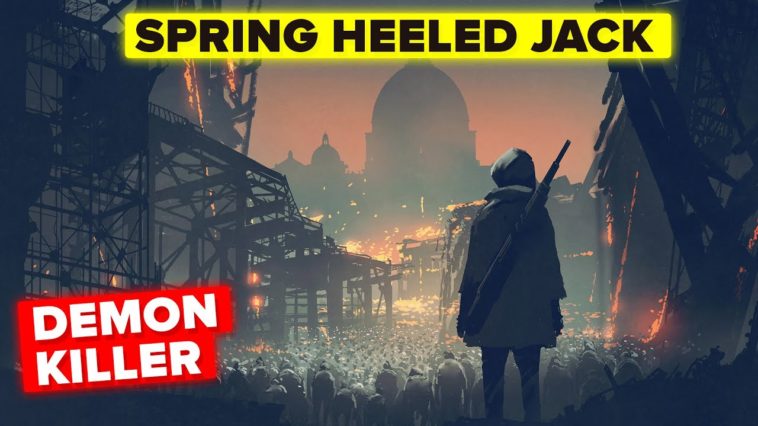 SPRING HEELED JACK

DEMON KILLER