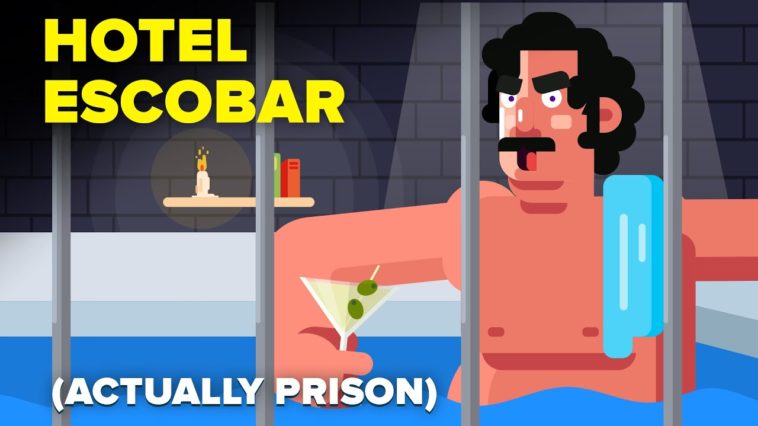 HOTEL ESCOBAR

(ACTUALLY PRISON)