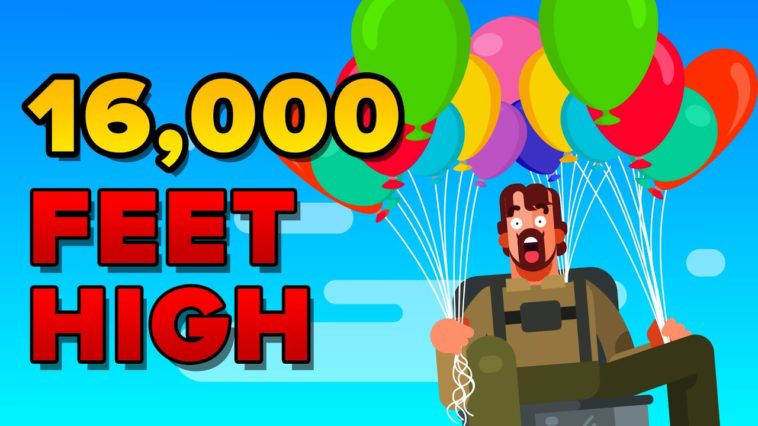 16,000
FEET
HIGH