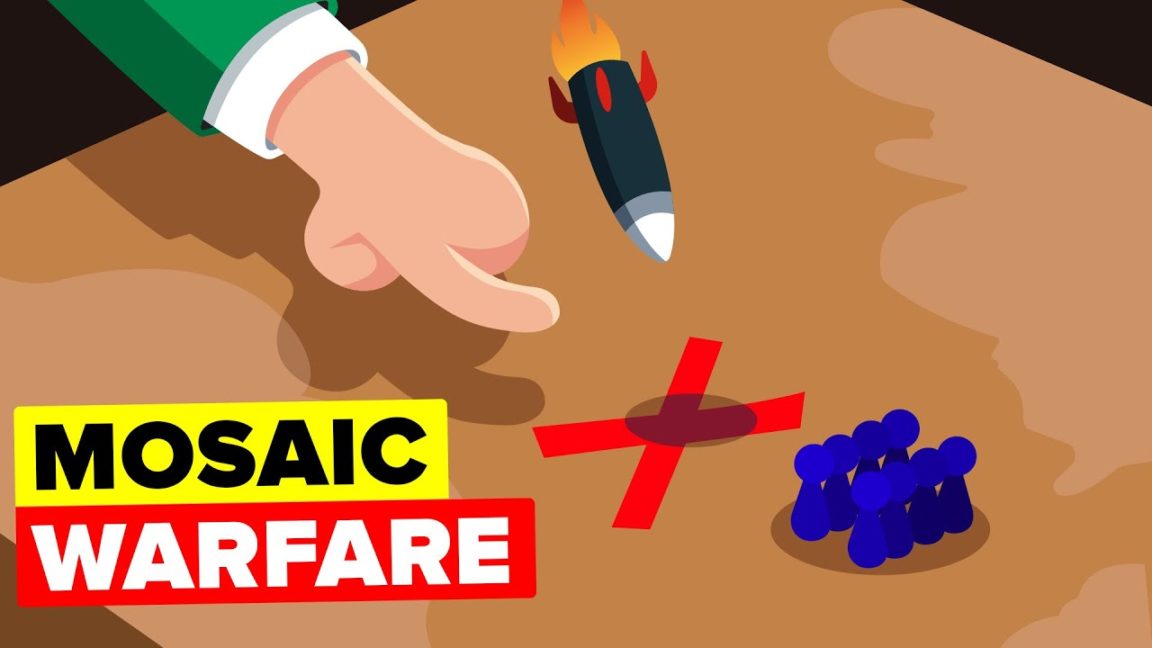 MOSAIC
WARFARE