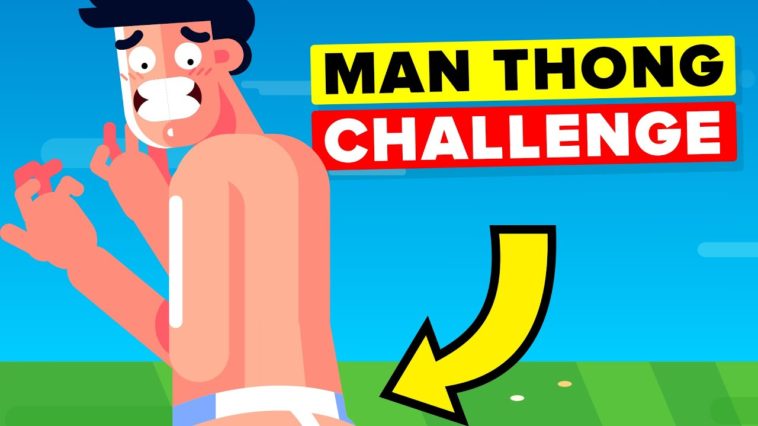 MAN THONG
CHALLENGE