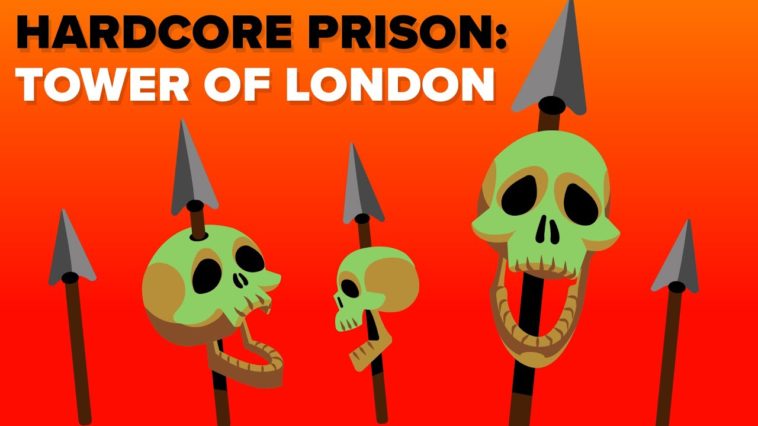 HARDCORE PRISON:
TOWER OF LONDON