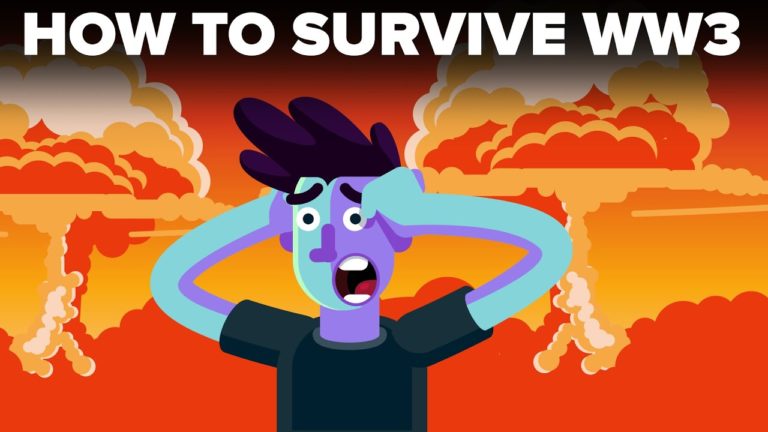 HOW TO SURVIVE WW3