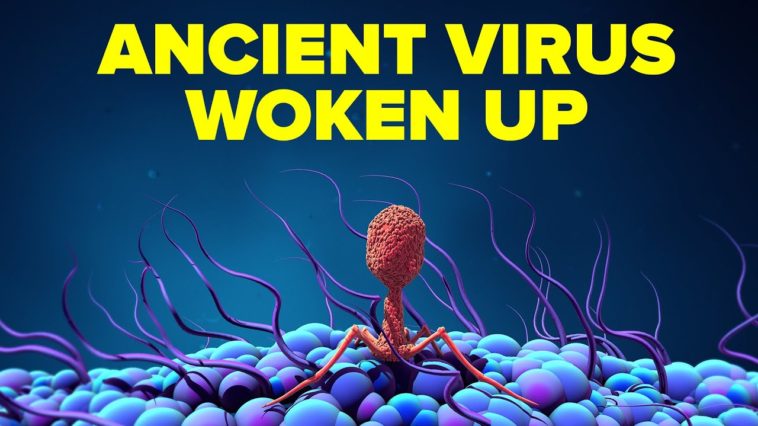 ANCIENT VIRUS WOKEN UP