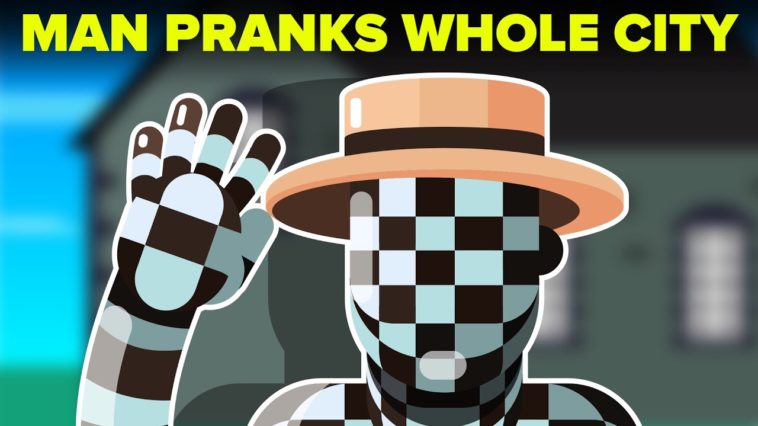 MAN PRANKS WHOLE CITY