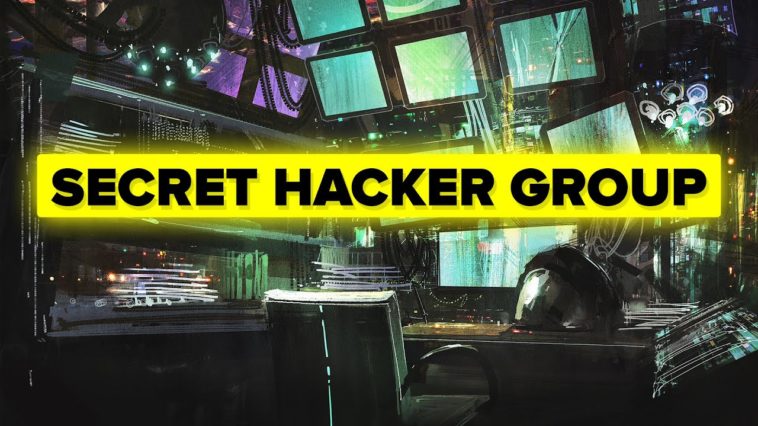 SECRET HACKER GROUP