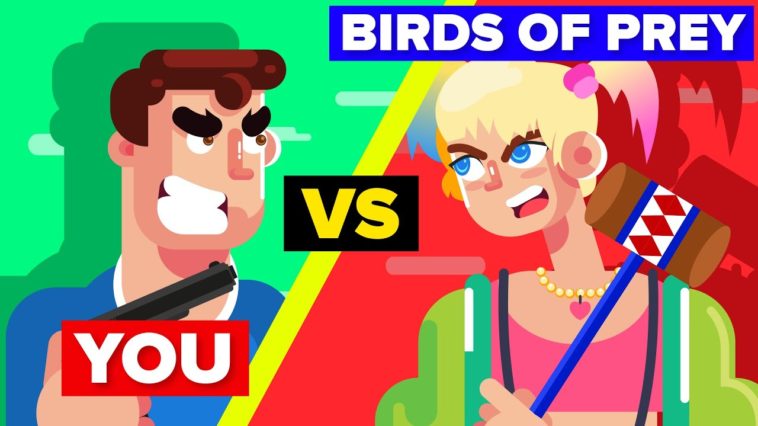 BIRDS OF PREY

VS

YOU