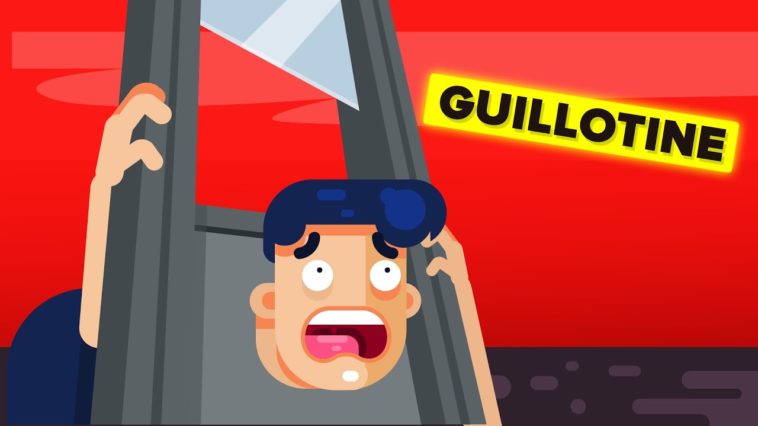 GUILLOTINE