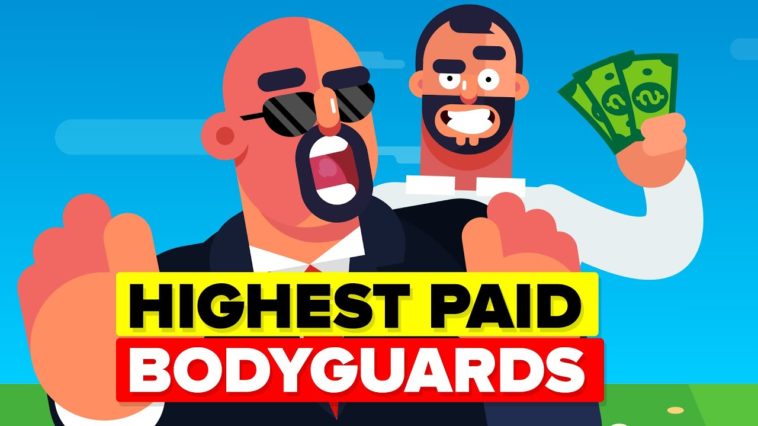 HIGHEST PAID
BODYGUARDS