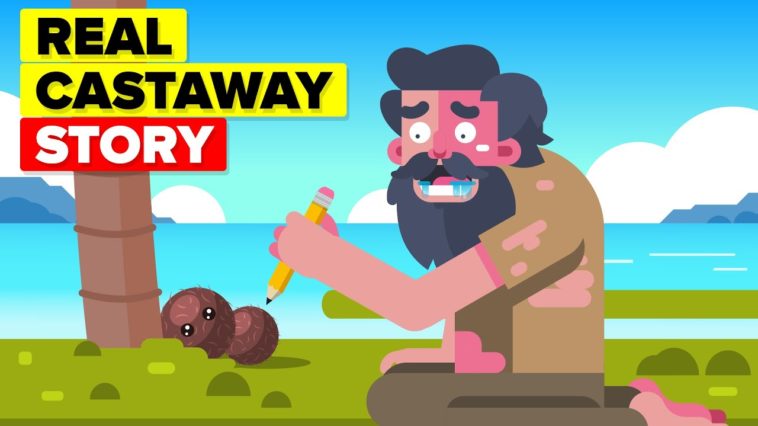 REAL
CASTAWAY
STORY