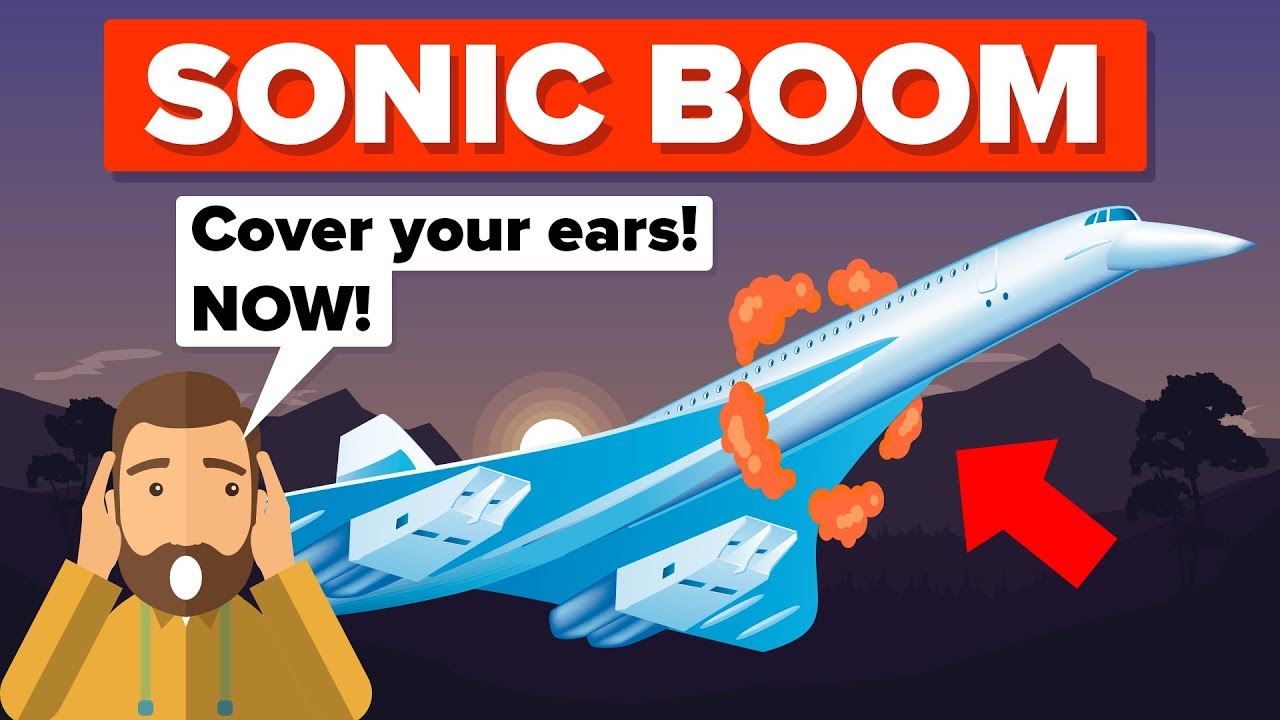 SONIC BOOM

Cover your ears!
NOW!