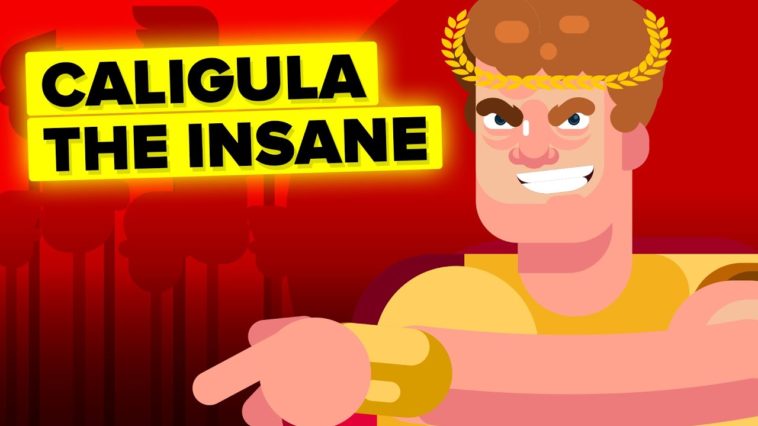 CALIGULA
THE INSANE