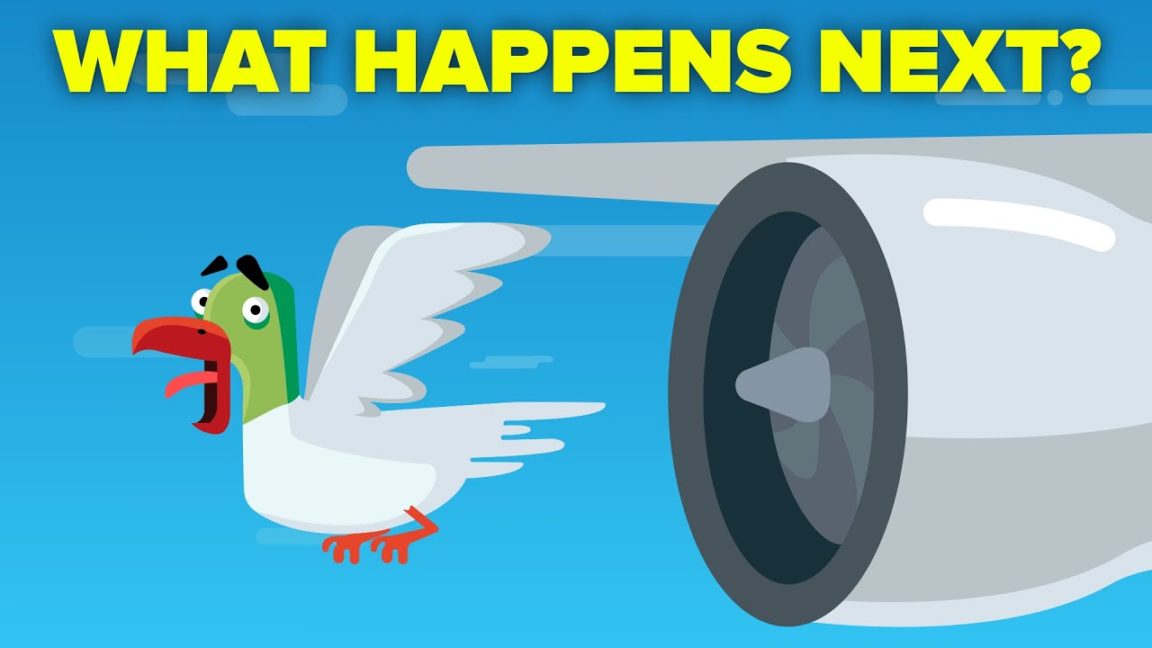 WHAT HAPPENS NEXT?