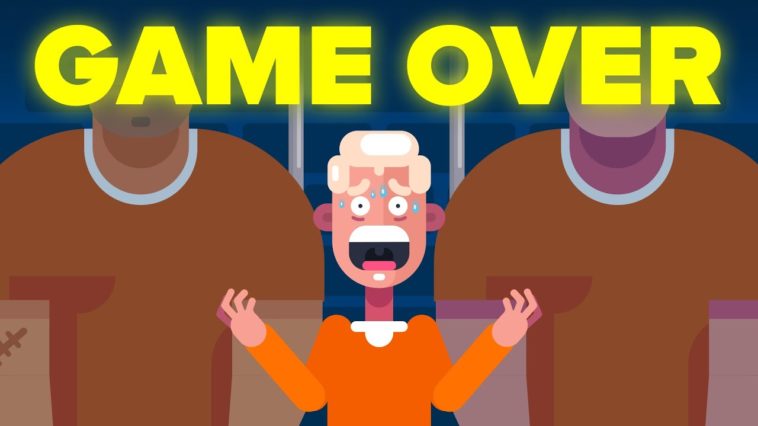 GAME OVER